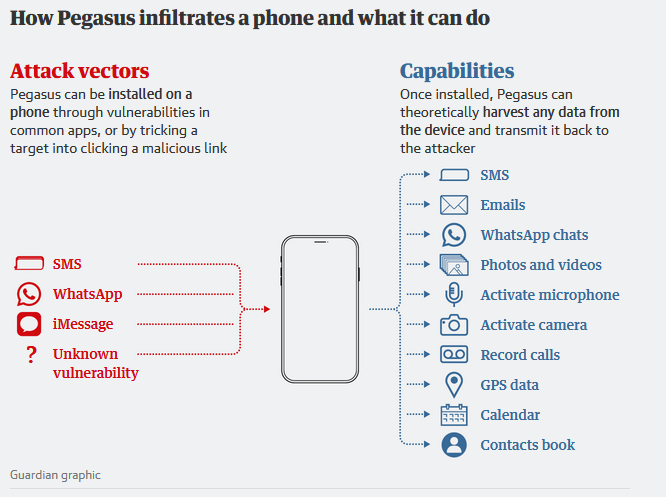 How Pegasus infiltrates a phone and what it can do

Attack vectors

Pegasus can be installed on a phone through vulnerabilities in common apps, or by tricking a target into clicking a malicious link

SMS
WhatsApp
iMessage
?
Unknown vulnerability

Capabilities

Once installed, Pegasus can theoretically harvest any data from the device and transmit it back to the attacker

SMS
Emails
WhatsApp chats
Photos and videos
Activate microphone
Activate camera
Record calls
GPS data
Calendar
Contacts book

Guardian graphic